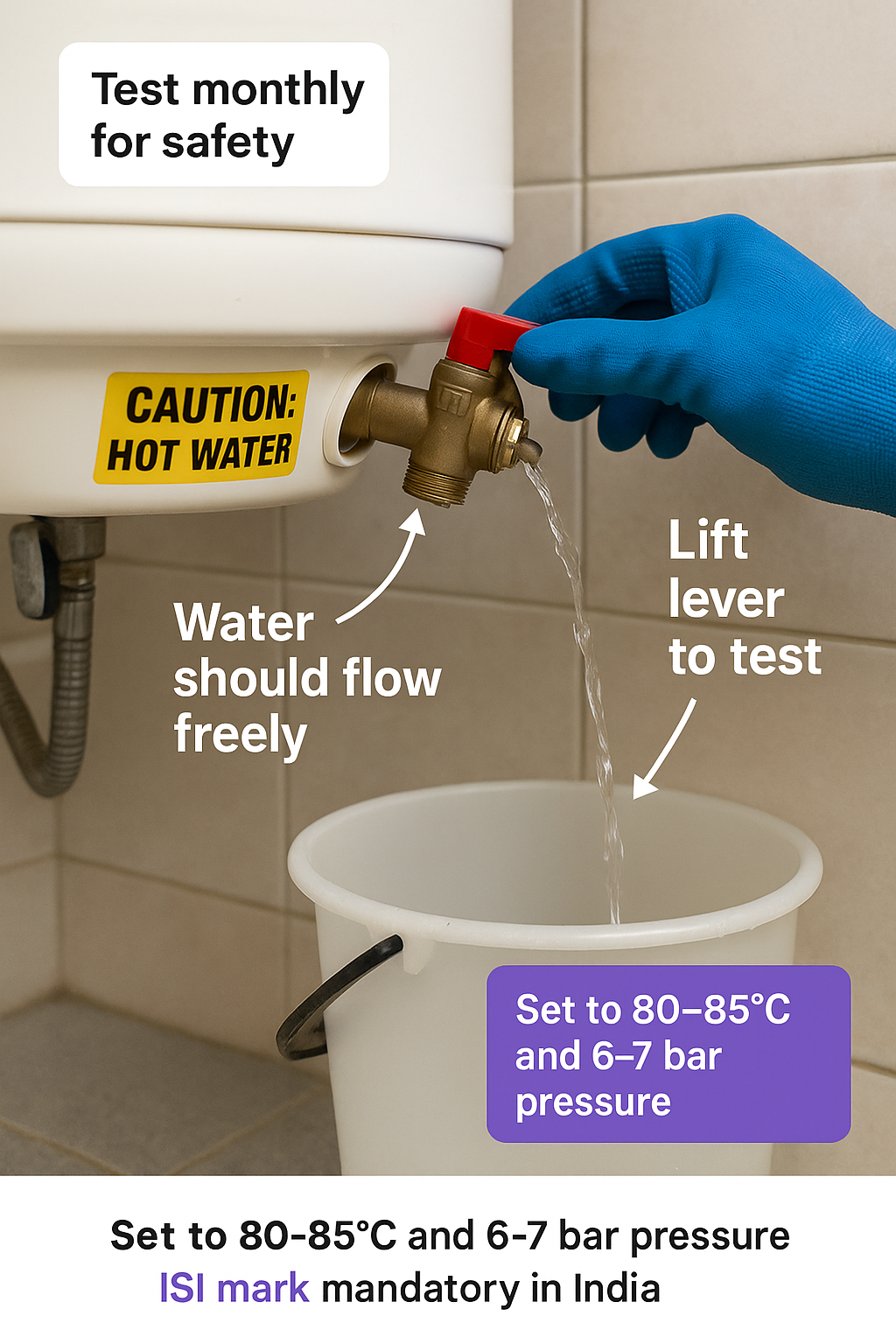 Test monthly for safety

CAUTION: HOT WATER

Water should flow freely

Lift lever to test

Set to 80–85°C and 6–7 bar pressure

Set to 80-85°C and 6-7 bar pressure
ISI mark mandatory in India